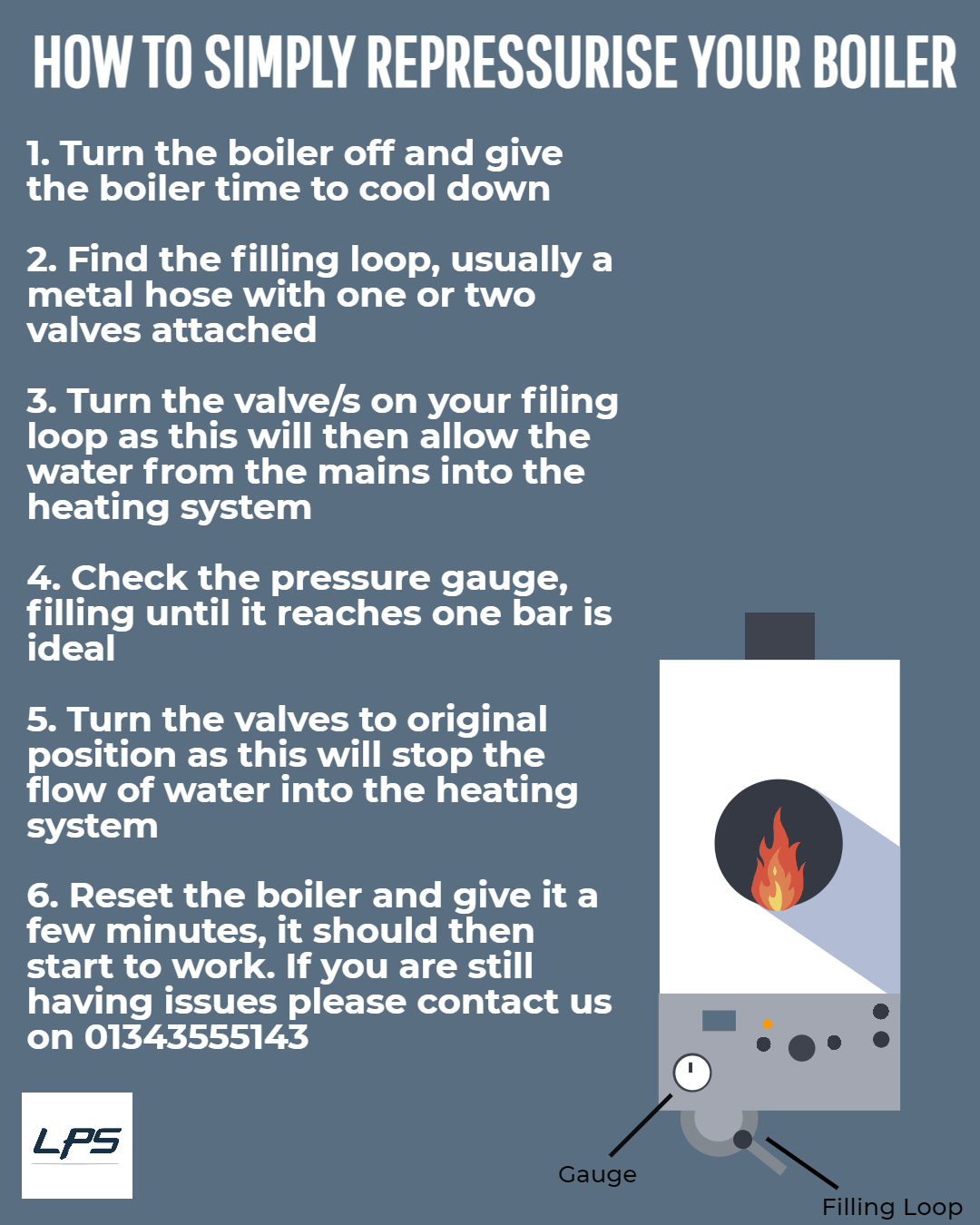 HOW TO SIMPLY REPRESSURISE YOUR BOILER

1. Turn the boiler off and give the boiler time to cool down

2. Find the filling loop, usually a metal hose with one or two valves attached

3. Turn the valve/s on your filing loop as this will then allow the water from the mains into the heating system

4. Check the pressure gauge, filling until it reaches one bar is ideal

5. Turn the valves to original position as this will stop the flow of water into the heating system

6. Reset the boiler and give it a few minutes, it should then start to work. If you are still having issues please contact us on 01343555143

LPS

Gauge

Filling Loop